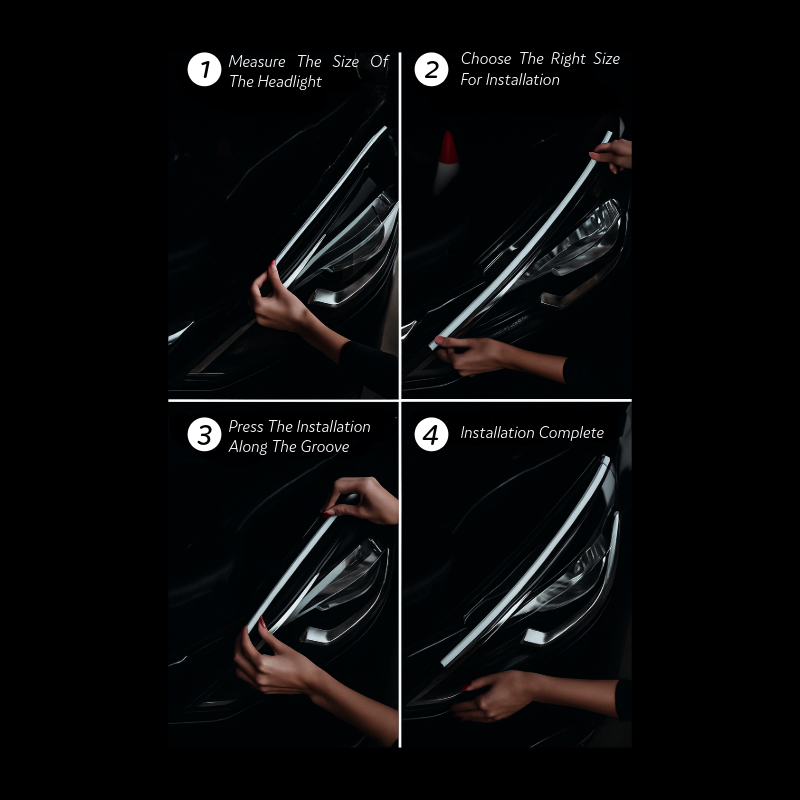 1 Measure The Size Of The Headlight

2 Choose The Right Size For Installation

3 Press The Installation Along The Groove

4 Installation Complete