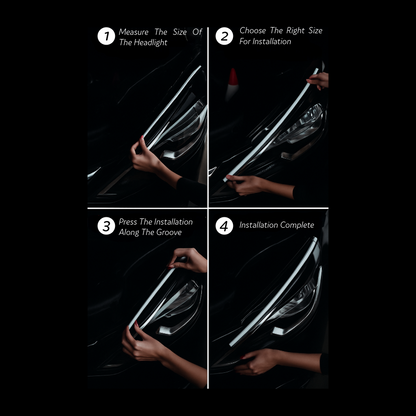 1 Measure The Size Of The Headlight

2 Choose The Right Size For Installation

3 Press The Installation Along The Groove

4 Installation Complete